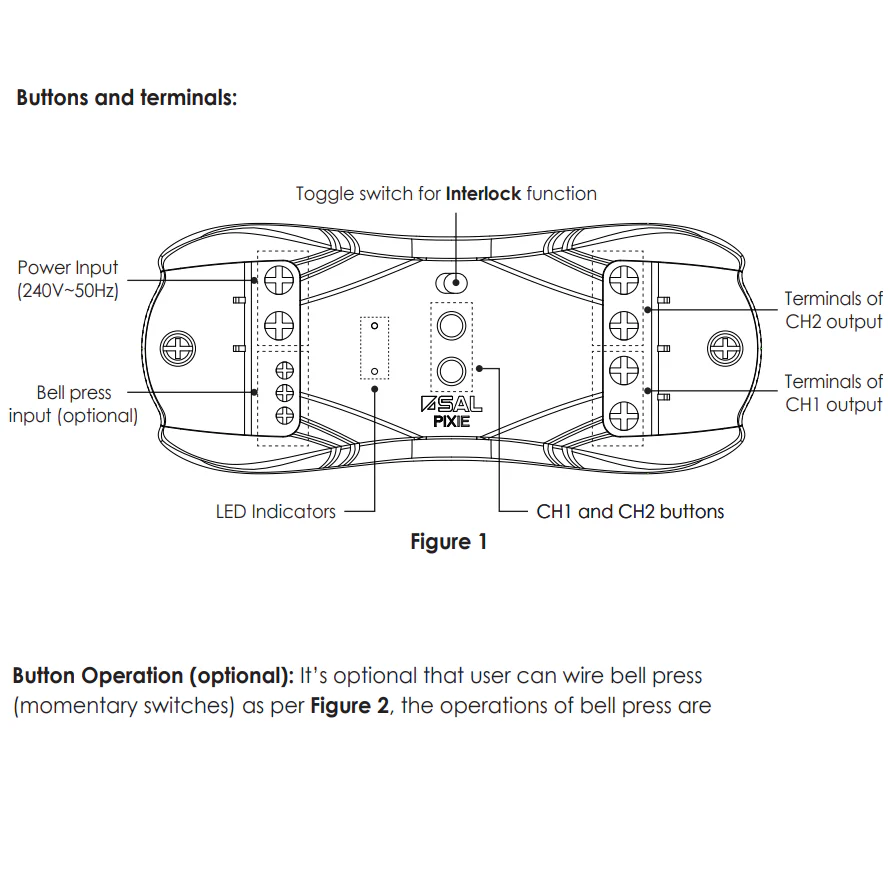 Buttons and terminals:

Toggle switch for Interlock function

Power Input (240V~50Hz)

Bell press input (optional)

Terminals of CH2 output

Terminals of CH1 output

SAL PIXIE

LED Indicators

CH1 and CH2 buttons

Figure 1

Button Operation (optional): It's optional that user can wire bell press (momentary switches) as per Figure 2, the operations of bell press are